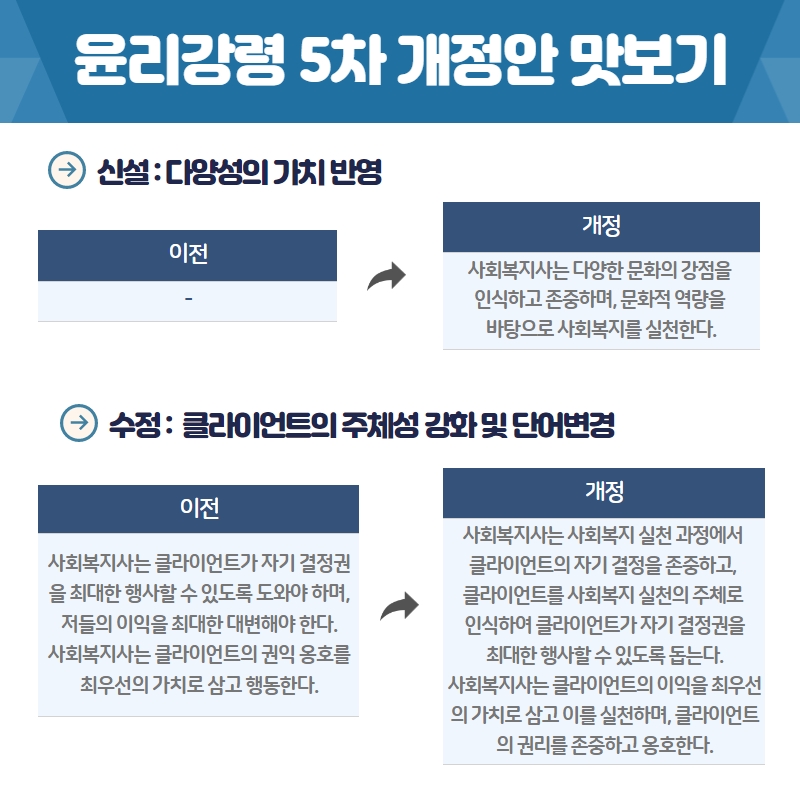 윤리강령 5차 개정안 맛보기

신설 : 다양성의 가치 반영

이전

-

개정

사회복지사는 다양한 문화의 강점을 인식하고 존중하며, 문화적 역량을 바탕으로 사회복지를 실천한다.

수정 : 클라이언트의 주체성 강화 및 단어변경

이전

사회복지사는 클라이언트가 자기 결정권을 최대한 행사할 수 있도록 도와야 하며, 저들의 이익을 최대한 대변해야 한다. 사회복지사는 클라이언트의 권익 옹호를 최우선의 가치로 삼고 행동한다.

개정

사회복지사는 사회복지 실천 과정에서 클라이언트의 자기 결정을 존중하고, 클라이언트를 사회복지 실천의 주체로 인식하여 클라이언트가 자기 결정권을 최대한 행사할 수 있도록 돕는다. 사회복지사는 클라이언트의 이익을 최우선의 가치로 삼고 이를 실천하며, 클라이언트의 권리를 존중하고 옹호한다.